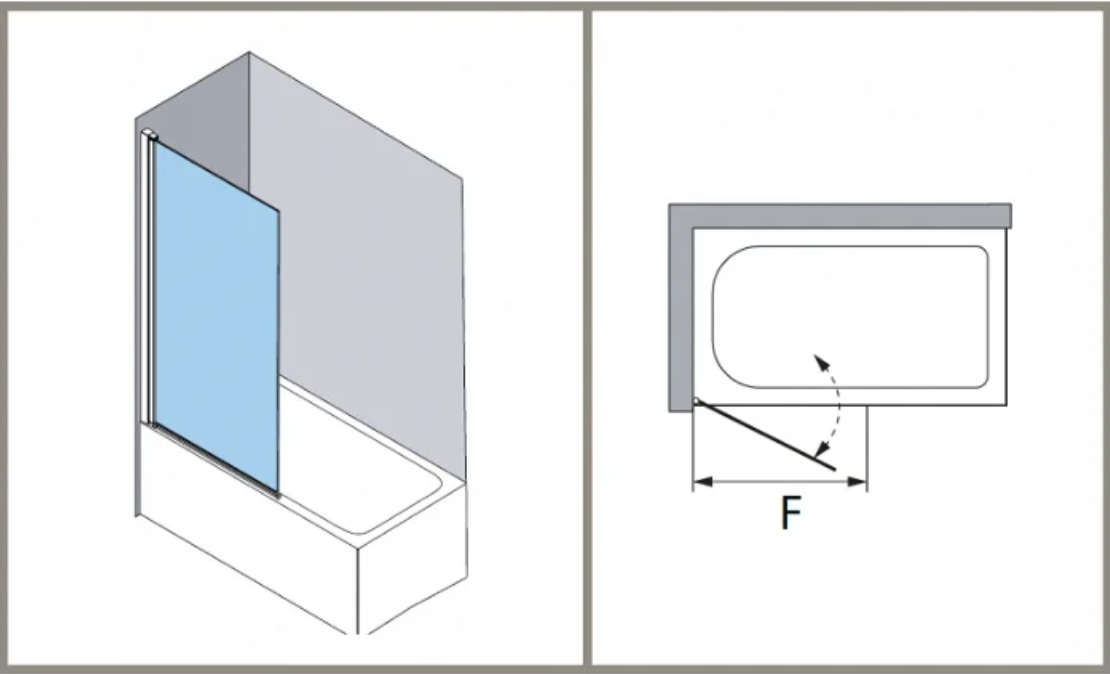 F